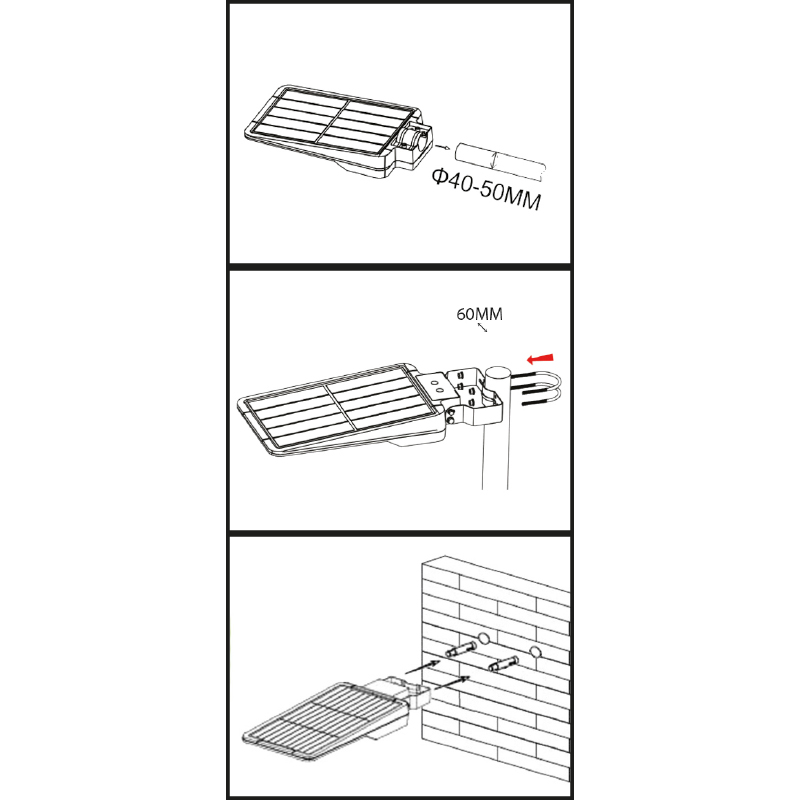 Φ40-50MM

60MM