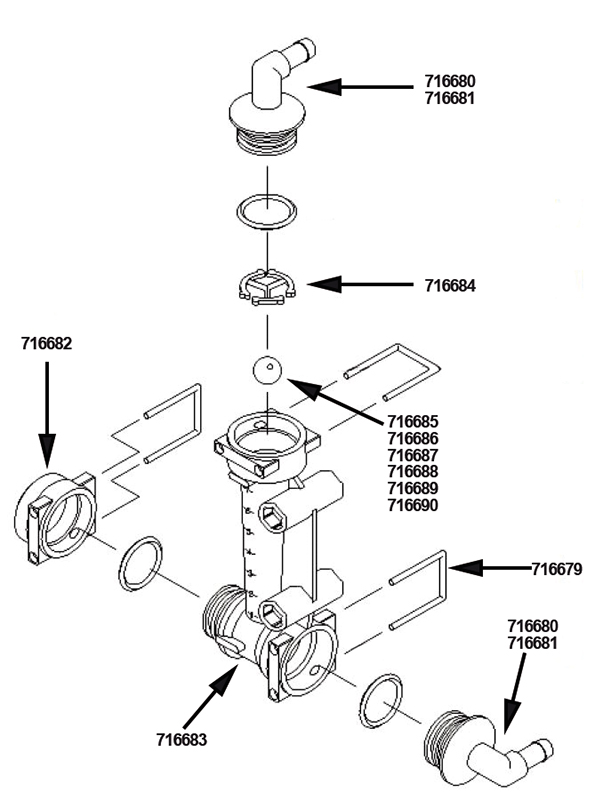 716680
716681

716684

716682

716685
716686
716687
716688
716689
716690

716679

716680
716681

716683