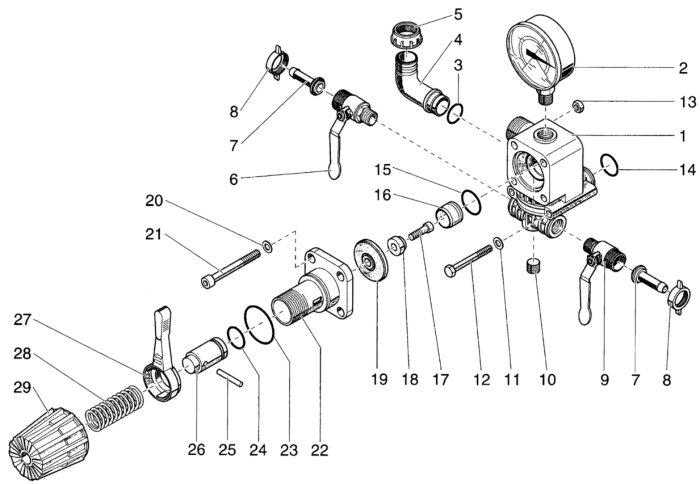 5
4
3
2
13
1
14
8
7
6
15
16
20
21
27
28
29
26
25
24
23
22
19
18
17
12
11
10
9
7
8