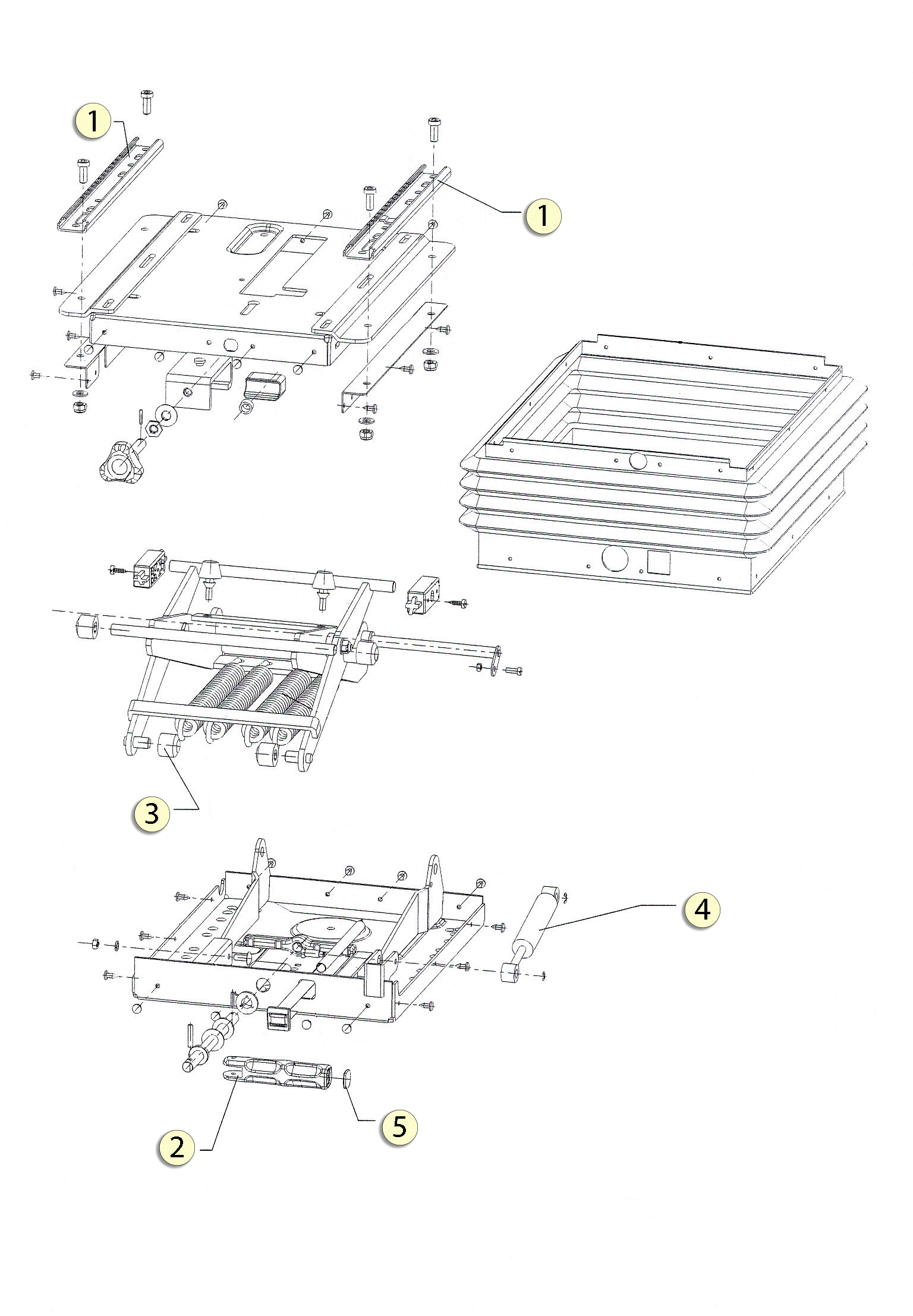 1
1
3
4
5
2